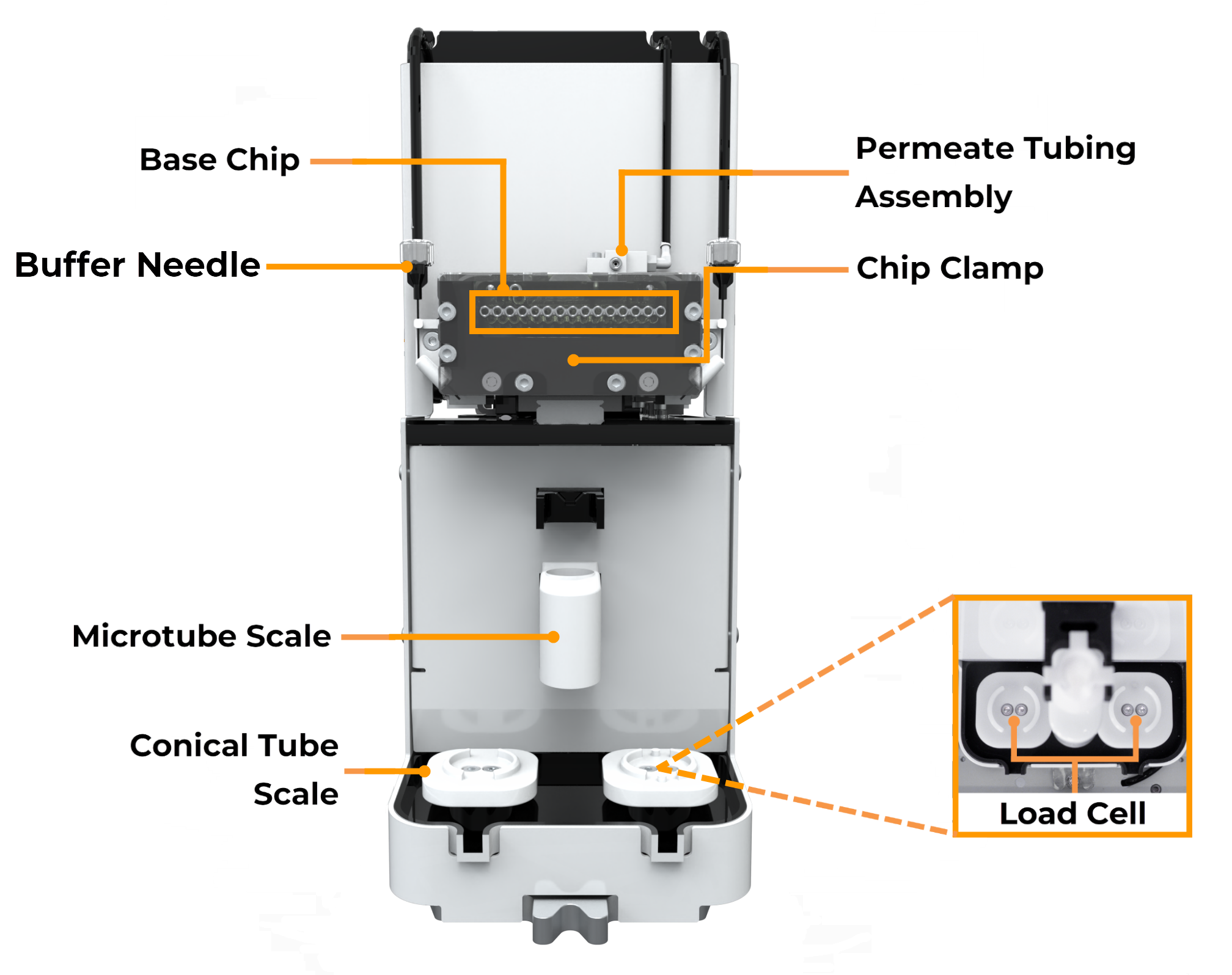 Base Chip

Permeate Tubing Assembly

Buffer Needle

Chip Clamp

Microtube Scale

Conical Tube Scale

Load Cell