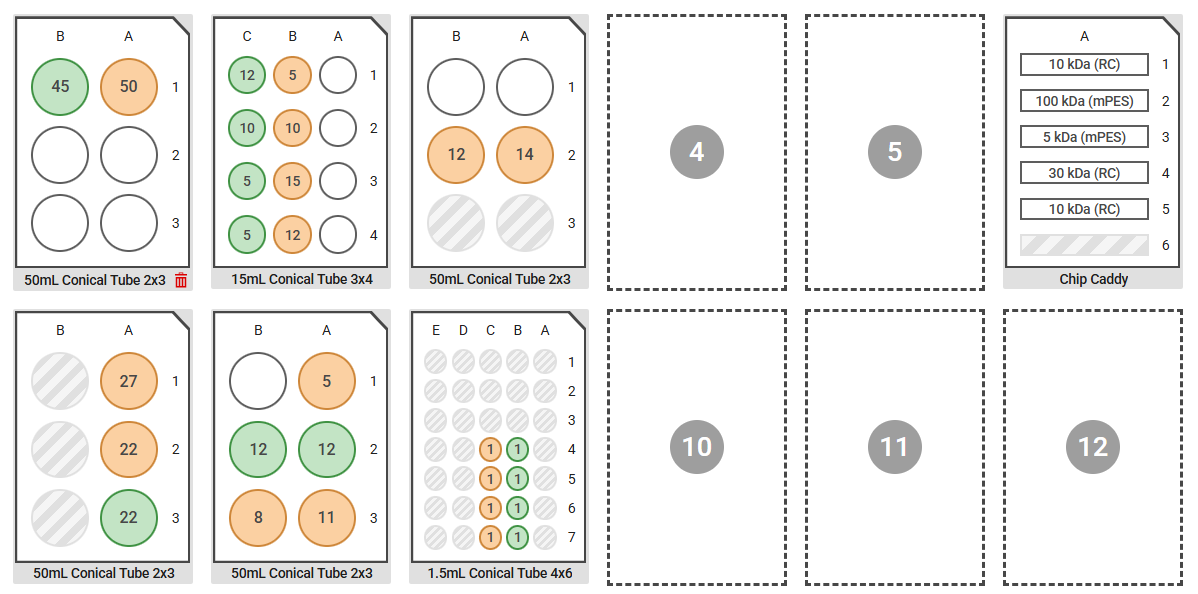 B A
45 50 1
2
3
50mL Conical Tube 2x3

C B A
12 5 1
10 10 2
5 15 3
5 12 4
15mL Conical Tube 3x4

B A
1
12 14 2
3
50mL Conical Tube 2x3

4

5

A
10 kDa (RC) 1
100 kDa (mPES) 2
5 kDa (mPES) 3
30 kDa (RC) 4
10 kDa (RC) 5
6
Chip Caddy

B A
27 1
22 2
22 3
50mL Conical Tube 2x3

B A
5 1
12 12 2
8 11 3
50mL Conical Tube 2x3

E D C B A
1
2
3
1 1 4
1 1 5
1 1 6
1 1 7
1.5mL Conical Tube 4x6

10

11

12