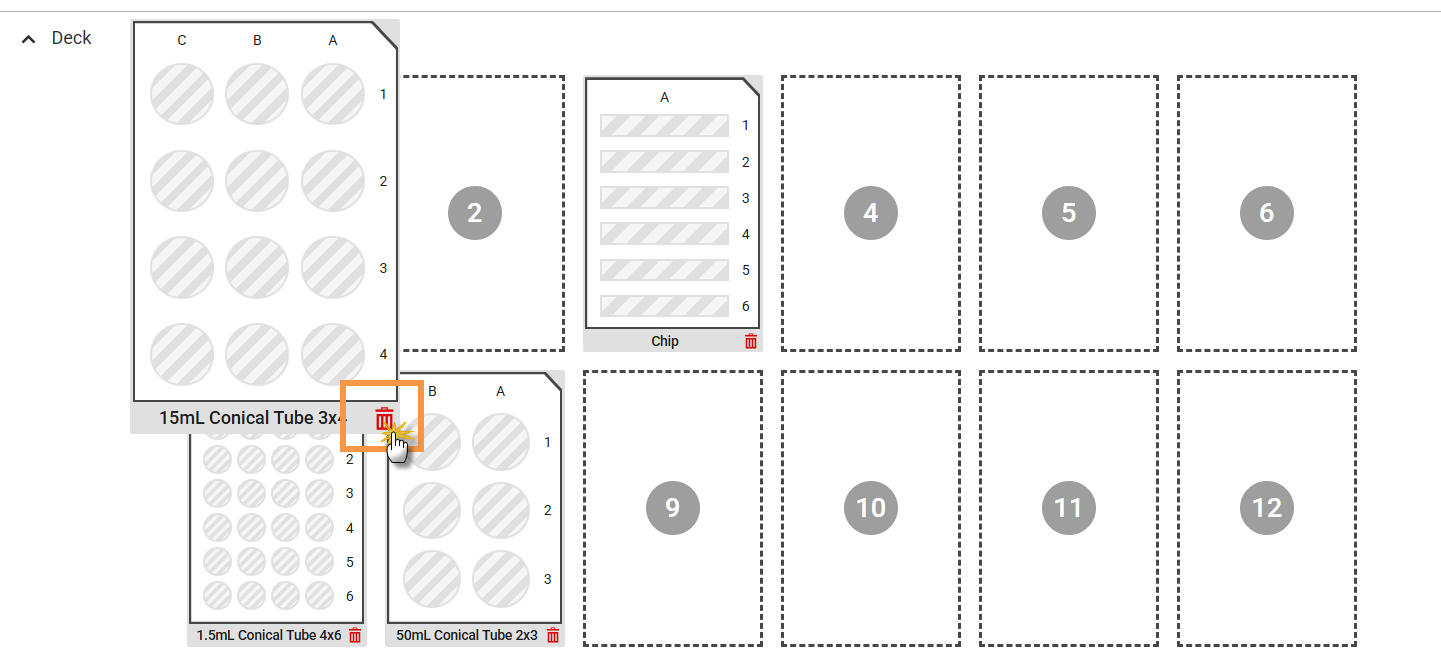 Deck

C B A
1
2
3
4
15mL Conical Tube 3x4

2

A
1
2
3
4
5
6
Chip

4

5

6

2
3
4
5
6
1.5mL Conical Tube 4x6

B A
1
2
3
50mL Conical Tube 2x3

9

10

11

12