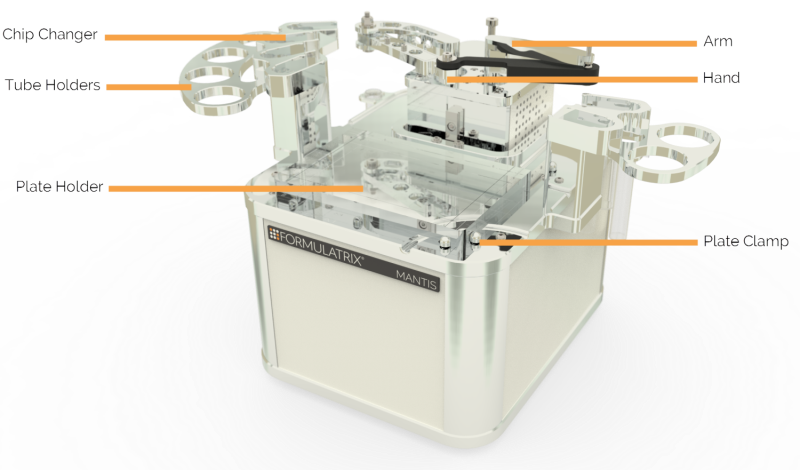 Chip Changer

Tube Holders

Plate Holder

Arm

Hand

Plate Clamp

FORMULATRIX®

MANTIS