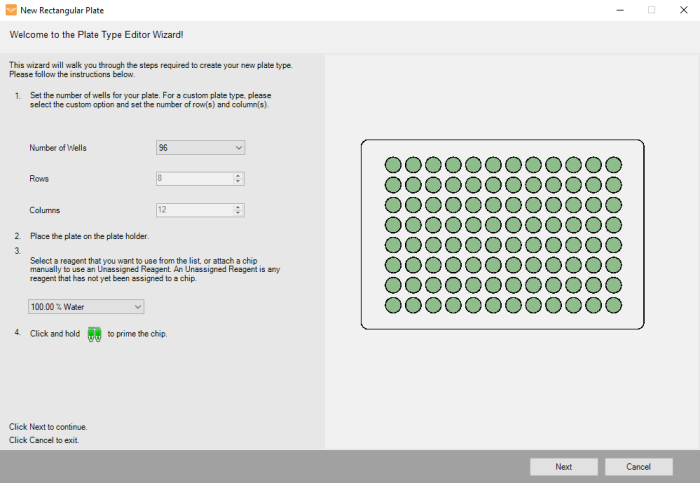 New Rectangular Plate

Welcome to the Plate Type Editor Wizard!

This wizard will walk you through the steps required to create your new plate type. Please follow the instructions below.

1. Set the number of wells for your plate. For a custom plate type, please select the custom option and set the number of row(s) and column(s).

Number of Wells 96

Rows 8

Columns 12

2. Place the plate on the plate holder.

3. Select a reagent that you want to use from the list, or attach a chip manually to use an Unassigned Reagent. An Unassigned Reagent is any reagent that has not yet been assigned to a chip.

100.00 % Water

4. Click and hold to prime the chip.

Click Next to continue.
Click Cancel to exit.

Next Cancel