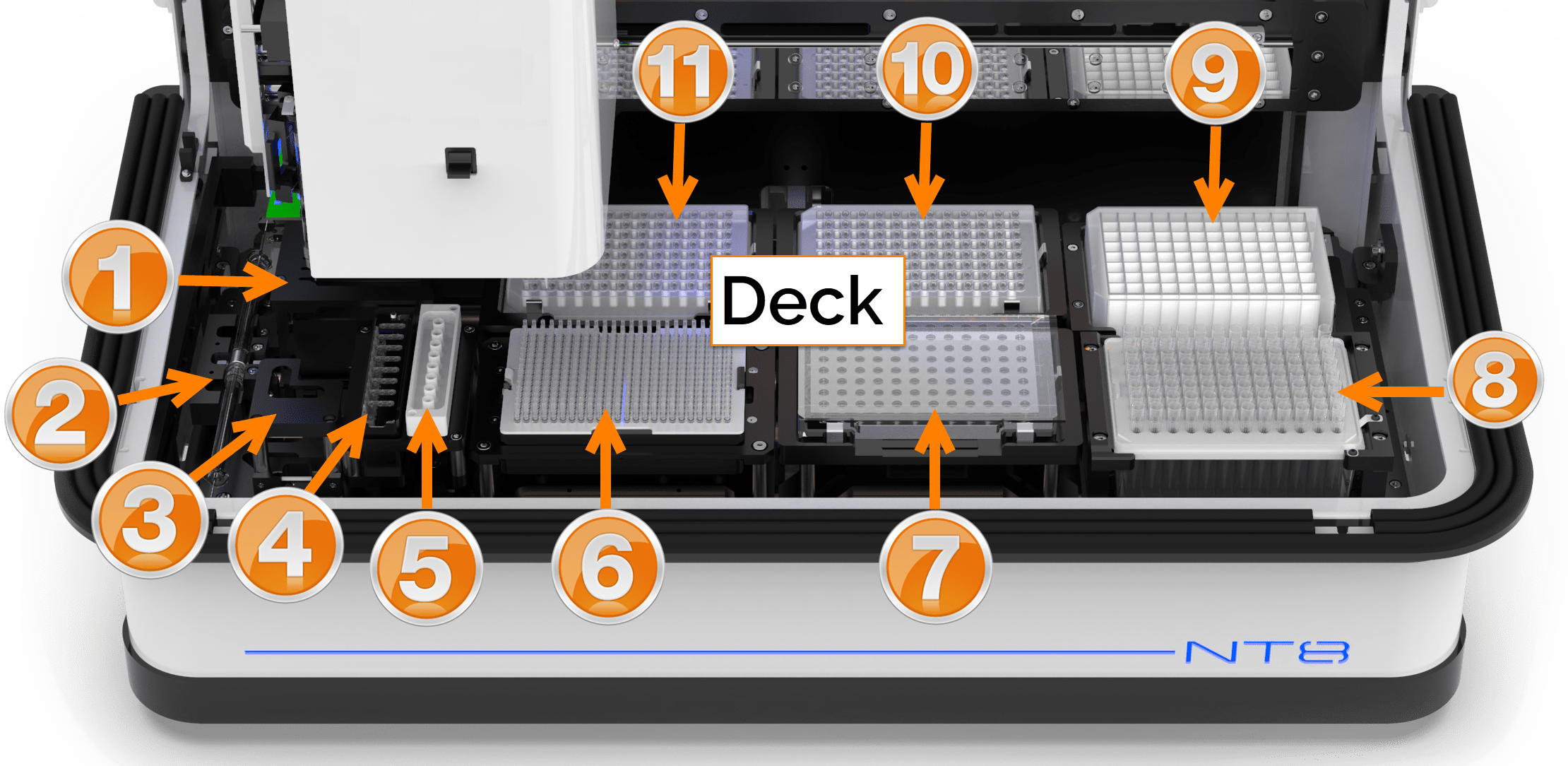 11
10
9
1
Deck
2
8
3
4
5
6
7
NT8