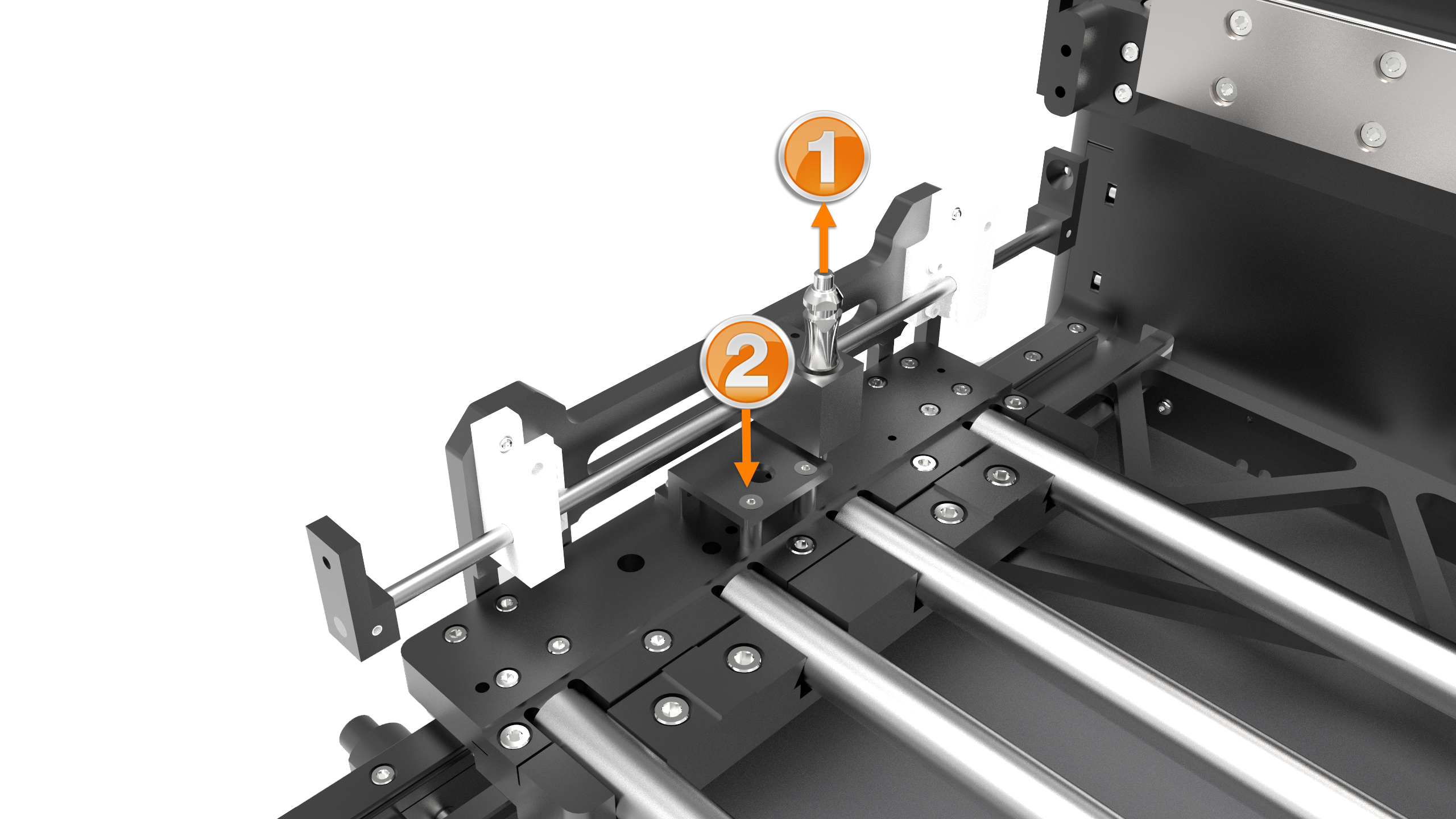 1
2