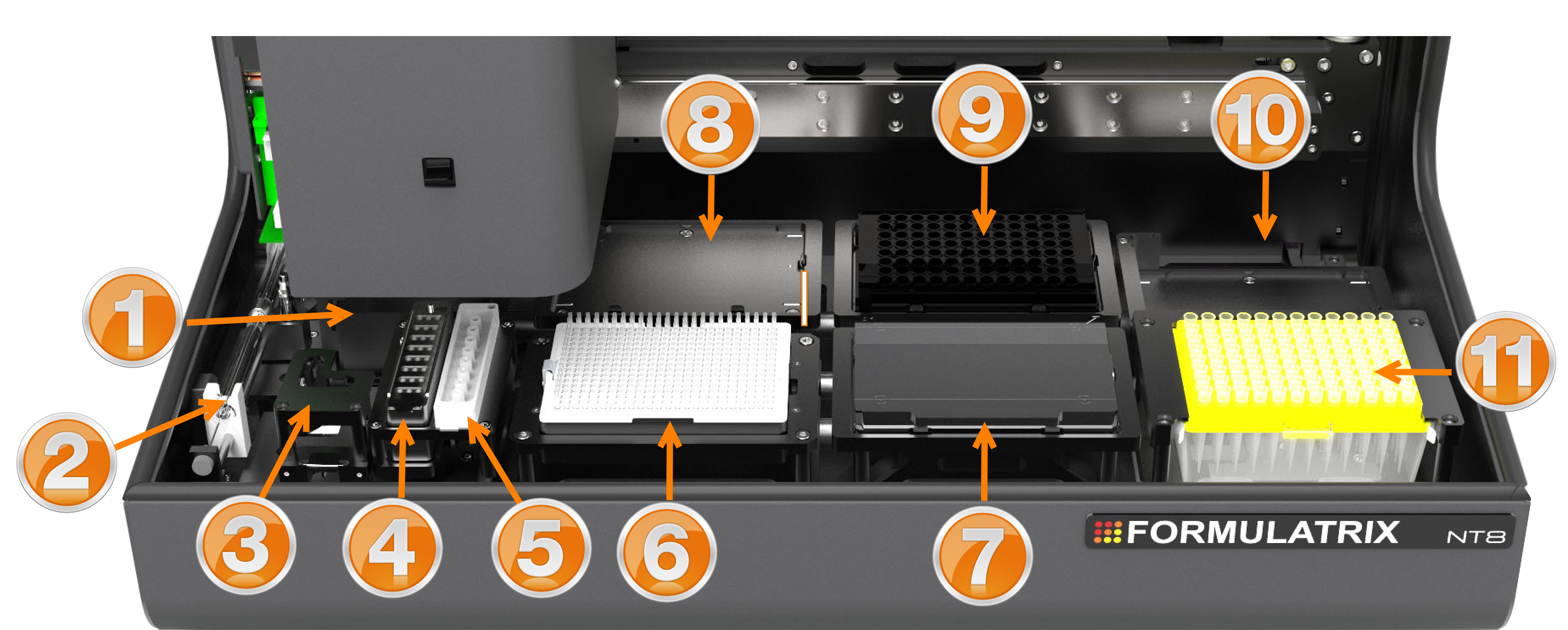 8

9

10

1

11

2

3

4

5

6

7

FORMULATRIX NT8