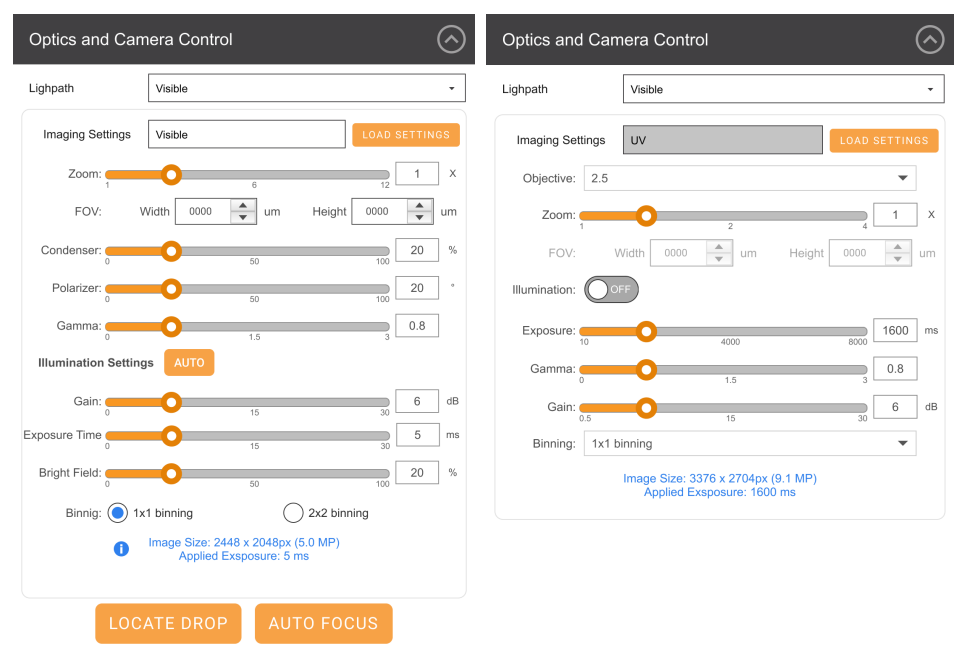 Optics and Camera Control

Lighpath Visible

Imaging Settings Visible LOAD SETTINGS

Zoom: 1 6 12 1 X

FOV: Width 0000 um Height 0000 um

Condenser: 0 50 100 20 %

Polarizer: 0 50 100 20 °

Gamma: 0 1.5 3 0.8

Illumination Settings AUTO

Gain: 0 15 30 6 dB

Exposure Time 0 15 30 5 ms

Bright Field: 0 50 100 20 %

Binnig: 1x1 binning 2x2 binning

Image Size: 2448 x 2048px (5.0 MP)
Applied Exsposure: 5 ms

LOCATE DROP AUTO FOCUS

Optics and Camera Control

Lighpath Visible

Imaging Settings UV LOAD SETTINGS

Objective: 2.5

Zoom: 1 2 4 1 X

FOV: Width 0000 um Height 0000 um

Illumination: OFF

Exposure: 10 4000 8000 1600 ms

Gamma: 0 1.5 3 0.8

Gain: 0.5 15 30 6 dB

Binning: 1x1 binning

Image Size: 3376 x 2704px (9.1 MP)
Applied Exsposure: 1600 ms