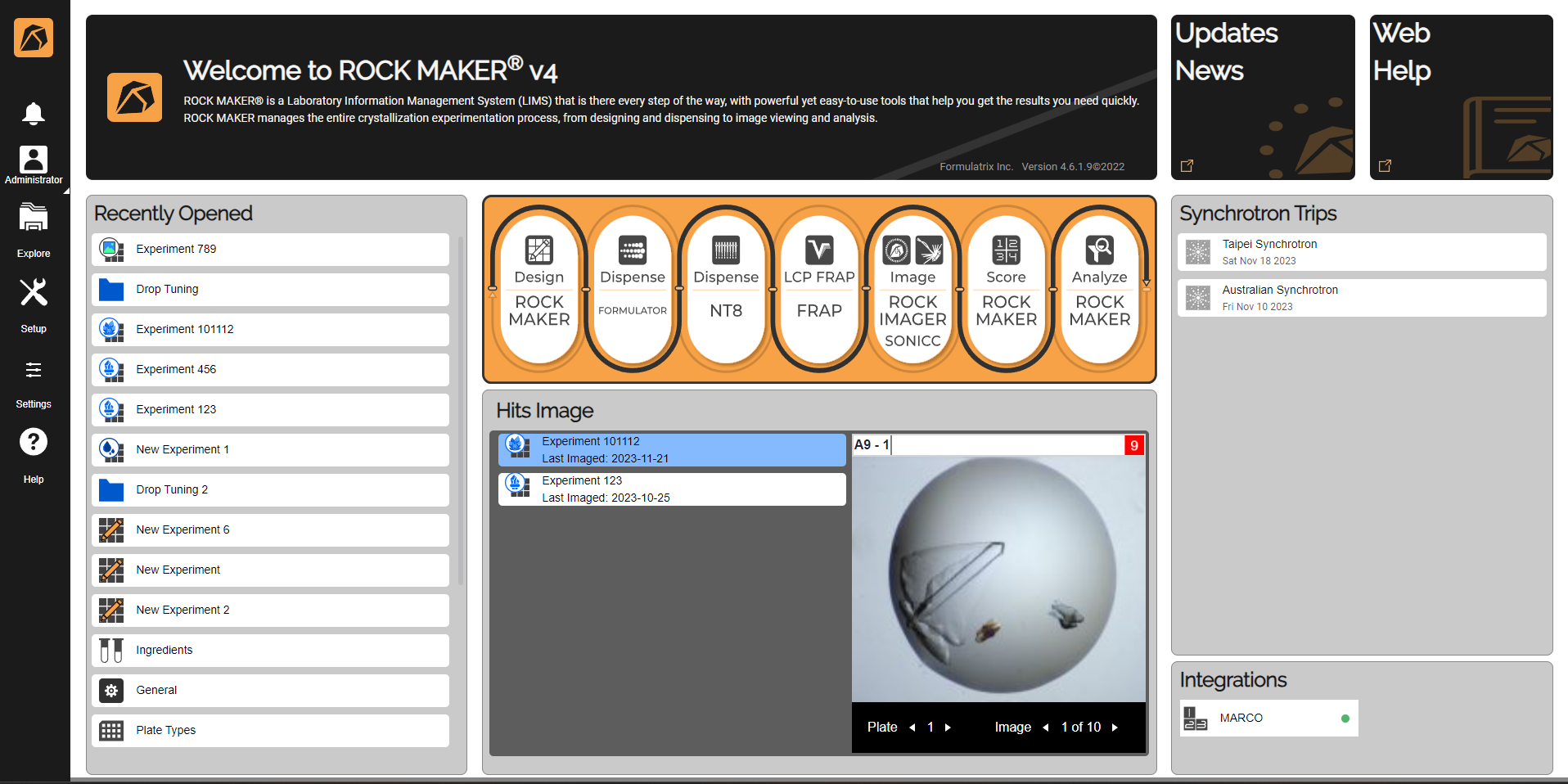 Administrator

Explore

Setup

Settings

Help

Welcome to ROCK MAKER® v4

ROCK MAKER® is a Laboratory Information Management System (LIMS) that is there every step of the way, with powerful yet easy-to-use tools that help you get the results you need quickly. ROCK MAKER manages the entire crystallization experimentation process, from designing and dispensing to image viewing and analysis.

Formulatrix Inc. Version 4.6.1.9©2022

Updates News

Web Help

Recently Opened

Experiment 789

Drop Tuning

Experiment 101112

Experiment 456

Experiment 123

New Experiment 1

Drop Tuning 2

New Experiment 6

New Experiment

New Experiment 2

Ingredients

General

Plate Types

Design
ROCK MAKER

Dispense
FORMULATOR

Dispense
NT8

LCP FRAP
FRAP

Image
ROCK IMAGER
SONICC

Score
ROCK MAKER

Analyze
ROCK MAKER

Hits Image

Experiment 101112
Last Imaged: 2023-11-21

Experiment 123
Last Imaged: 2023-10-25

A9 - 1

9

Plate 1 Image 1 of 10

Synchrotron Trips

Taipei Synchrotron
Sat Nov 18 2023

Australian Synchrotron
Fri Nov 10 2023

Integrations

MARCO